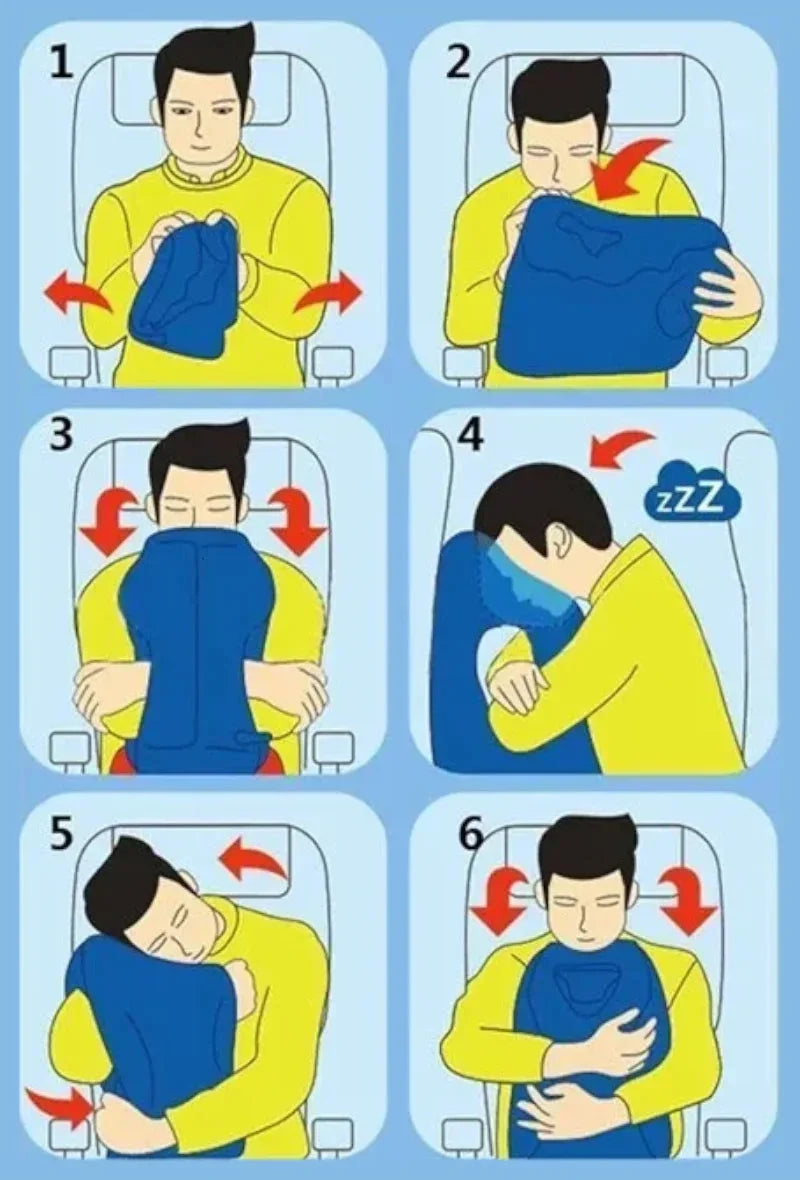 1
2
3
4
zZZ
5
6