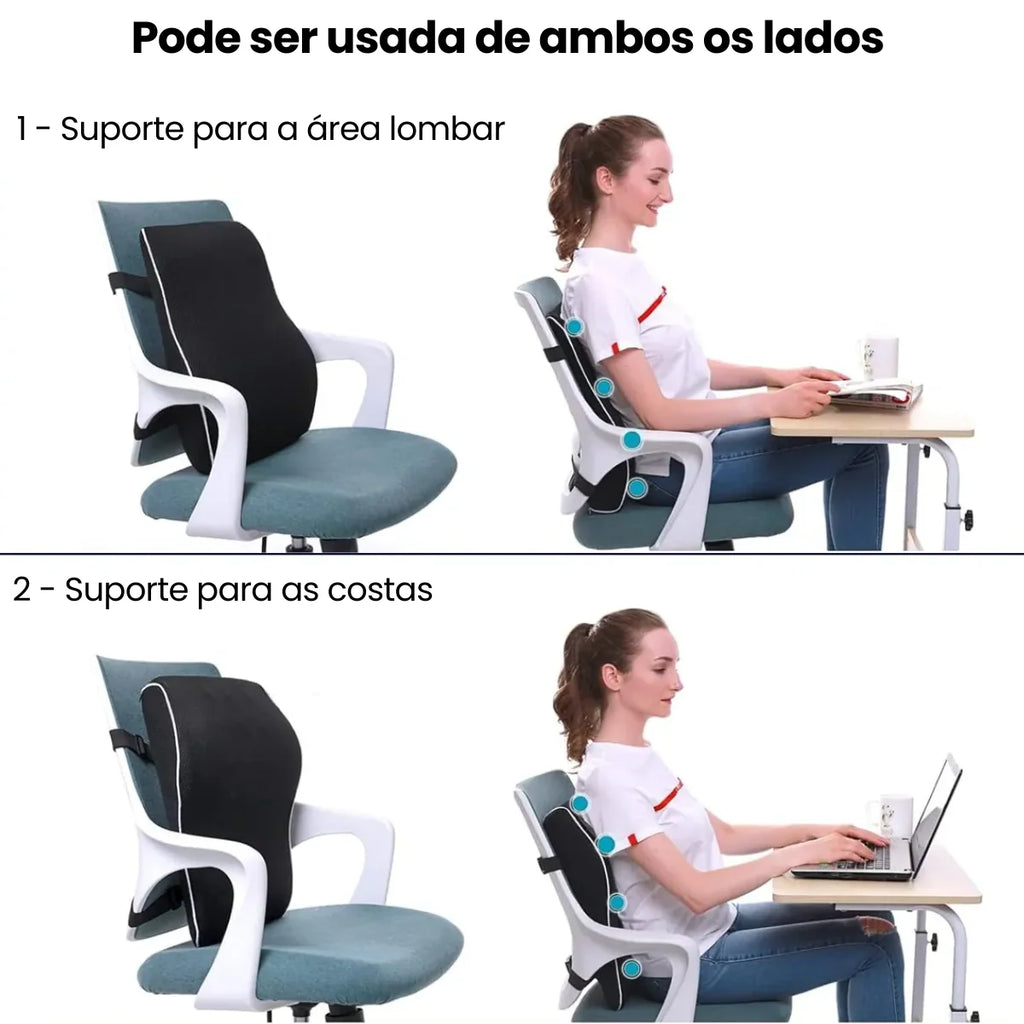 Pode ser usada de ambos os lados

1 - Suporte para a área lombar

2 - Suporte para as costas